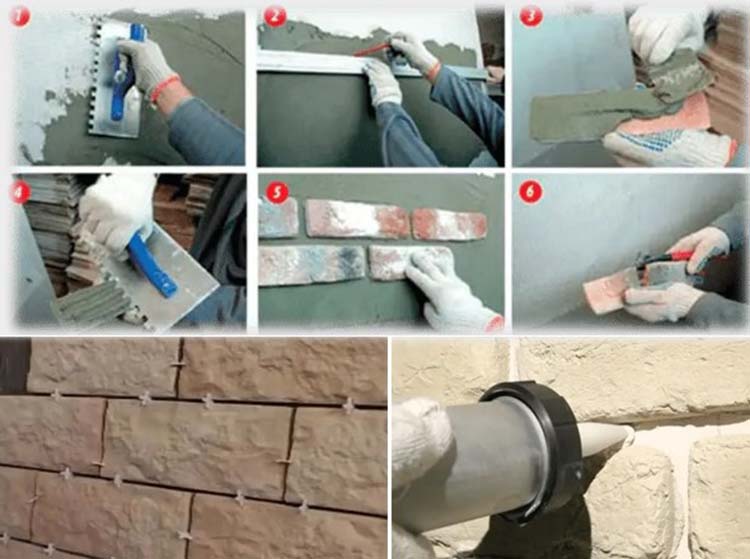 1
2
3
4
5
6