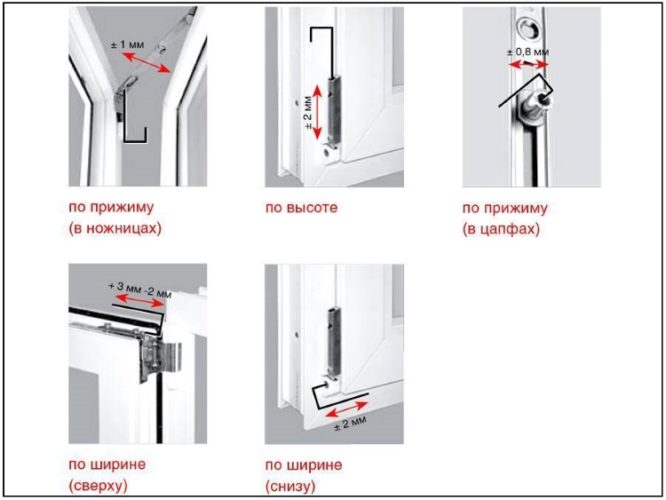 ± 1 мм

по прижиму
(в ножницах)

± 2 мм

по высоте

± 0,8 мм

по прижиму
(в цапфах)

+ 3 мм -2 мм

по ширине
(сверху)

± 2 мм

по ширине
(снизу)